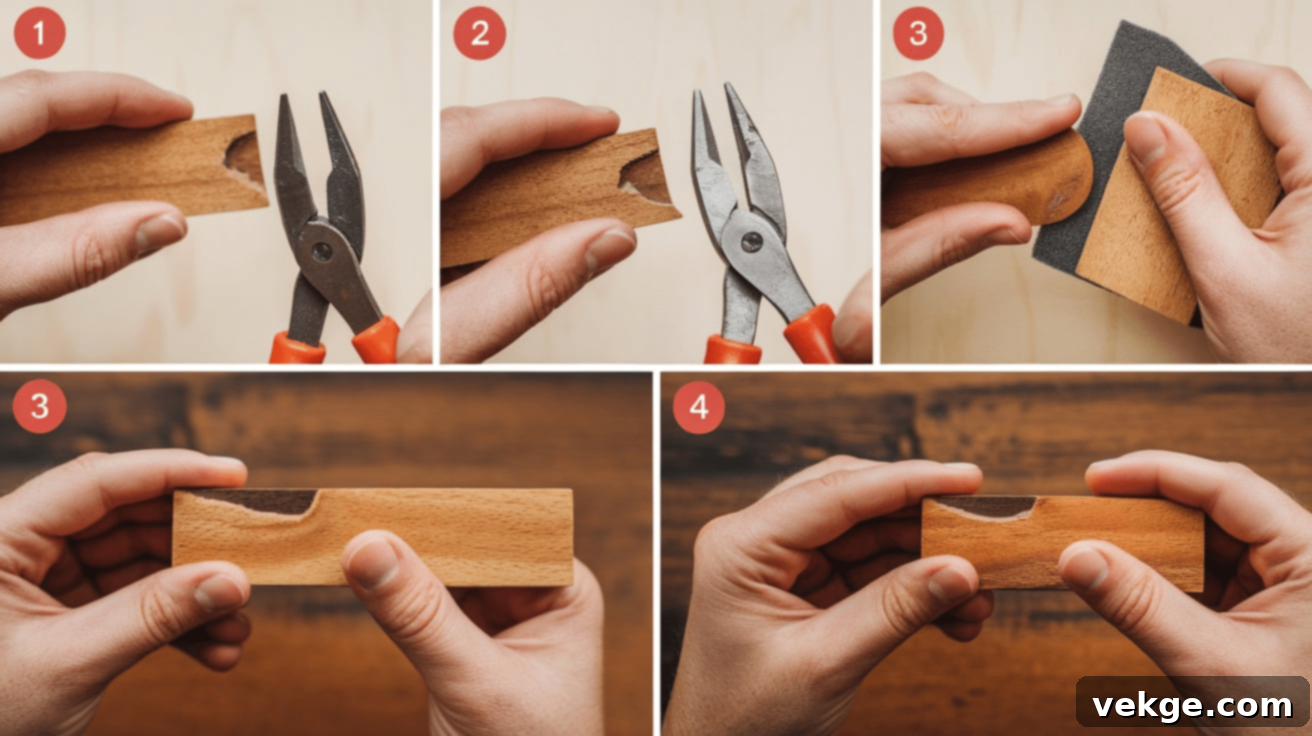 1

2

3

3

4

vekge.com